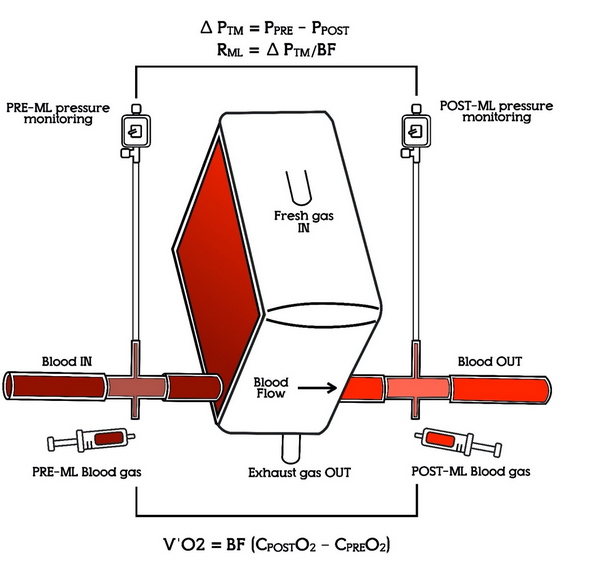 $\Delta P_{TM} = P_{PRE} - P_{POST}$
$R_{ML} = \Delta P_{TM}/BF$

PRE-ML pressure monitoring

POST-ML pressure monitoring

Fresh gas IN

Blood IN

Blood Flow

Blood OUT

PRE-ML Blood gas

Exhaust gas OUT

POST-ML Blood gas

$V'O2 = BF (C_{POST}O_2 - C_{PRE}O_2)$